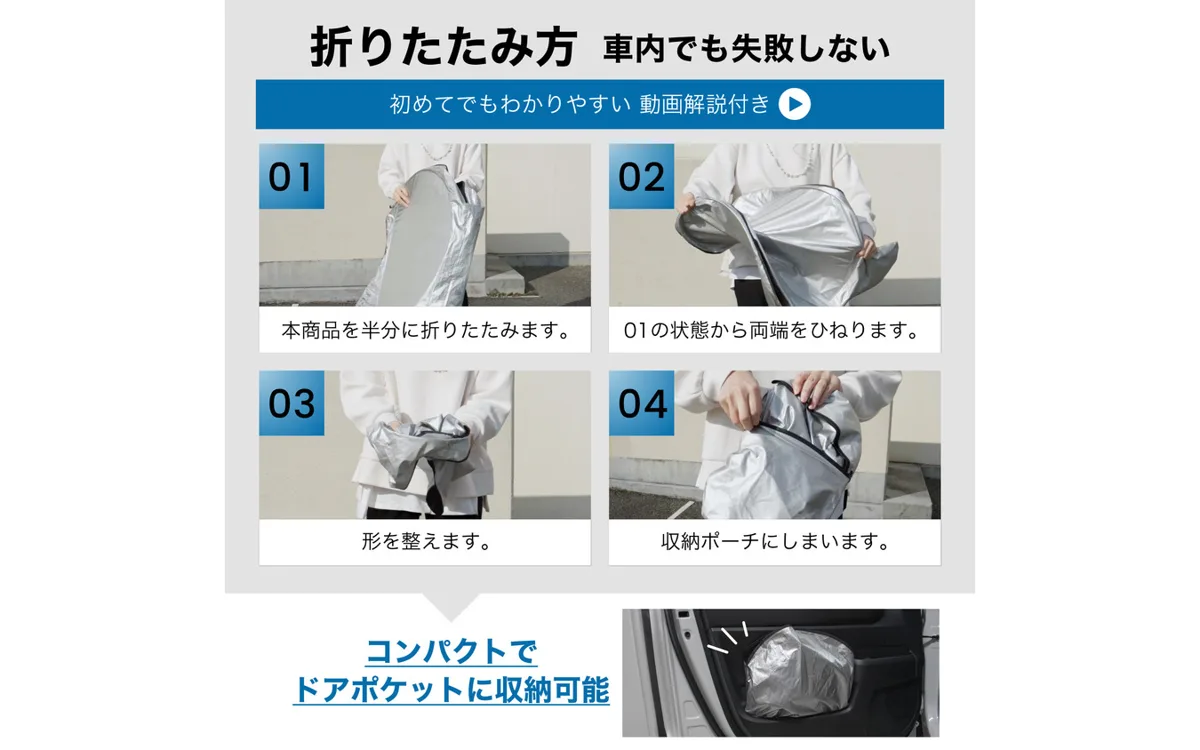 折りたたみ方 車内でも失敗しない

初めてでもわかりやすい 動画解説付き

01
本商品を半分に折りたたみます。

02
01の状態から両端をひねります。

03
形を整えます。

04
収納ポーチにしまいます。

コンパクトで
ドアポケットに収納可能